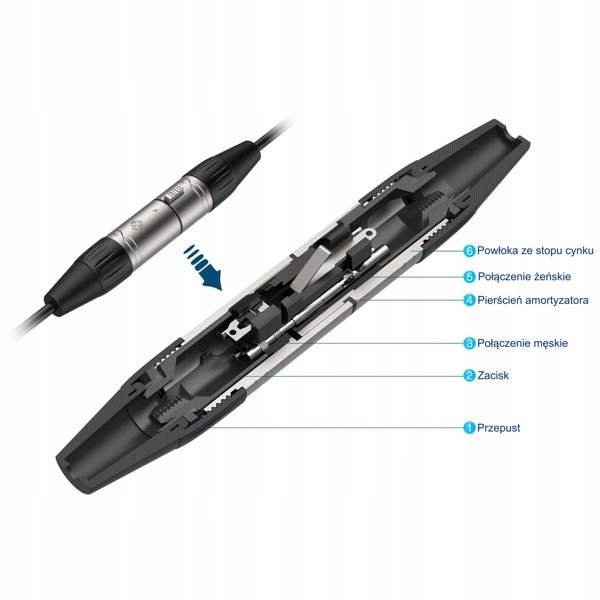 6 Powłoka ze stopu cynku
5 Połączenie żeńskie
4 Pierścień amortyzatora
3 Połączenie męskie
2 Zacisk
1 Przepust